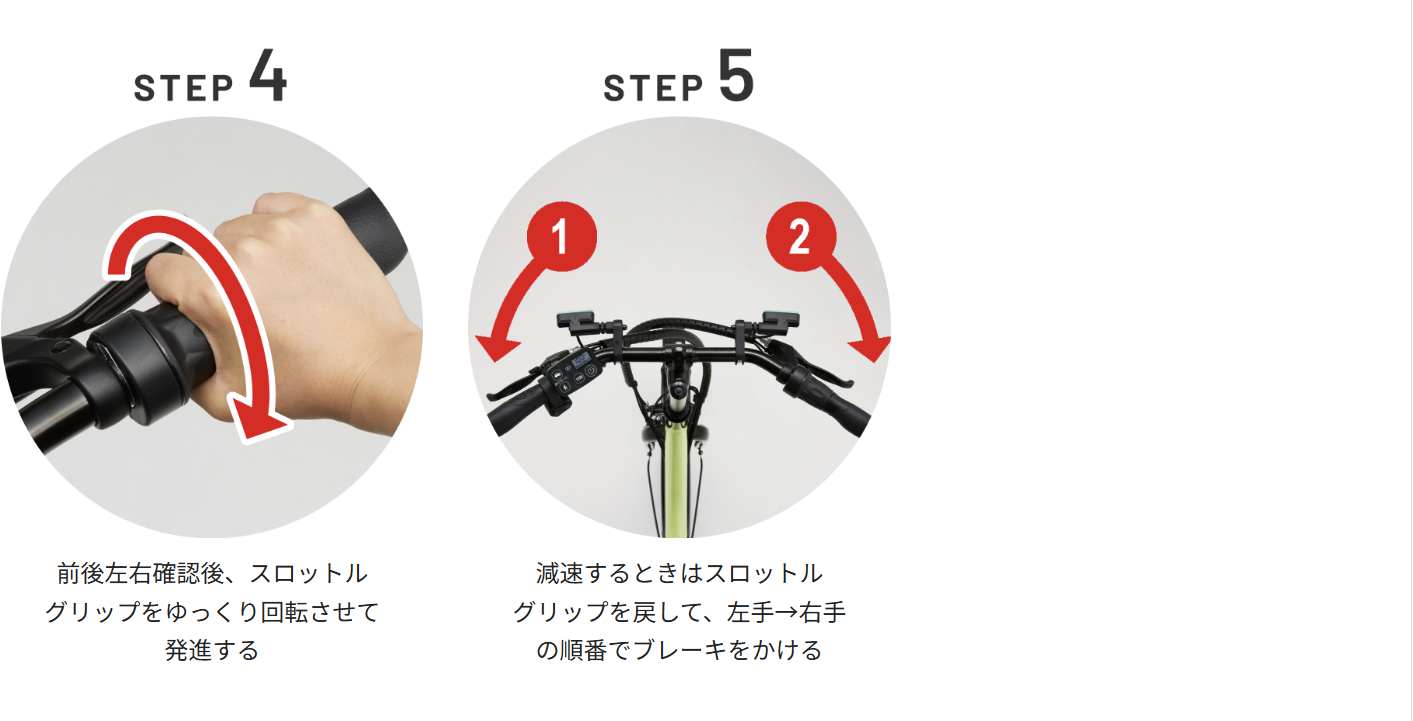 STEP 4

前後左右確認後、スロットルグリップをゆっくり回転させて発進する

STEP 5

1

2

減速するときはスロットルグリップを戻して、左手→右手の順番でブレーキをかける